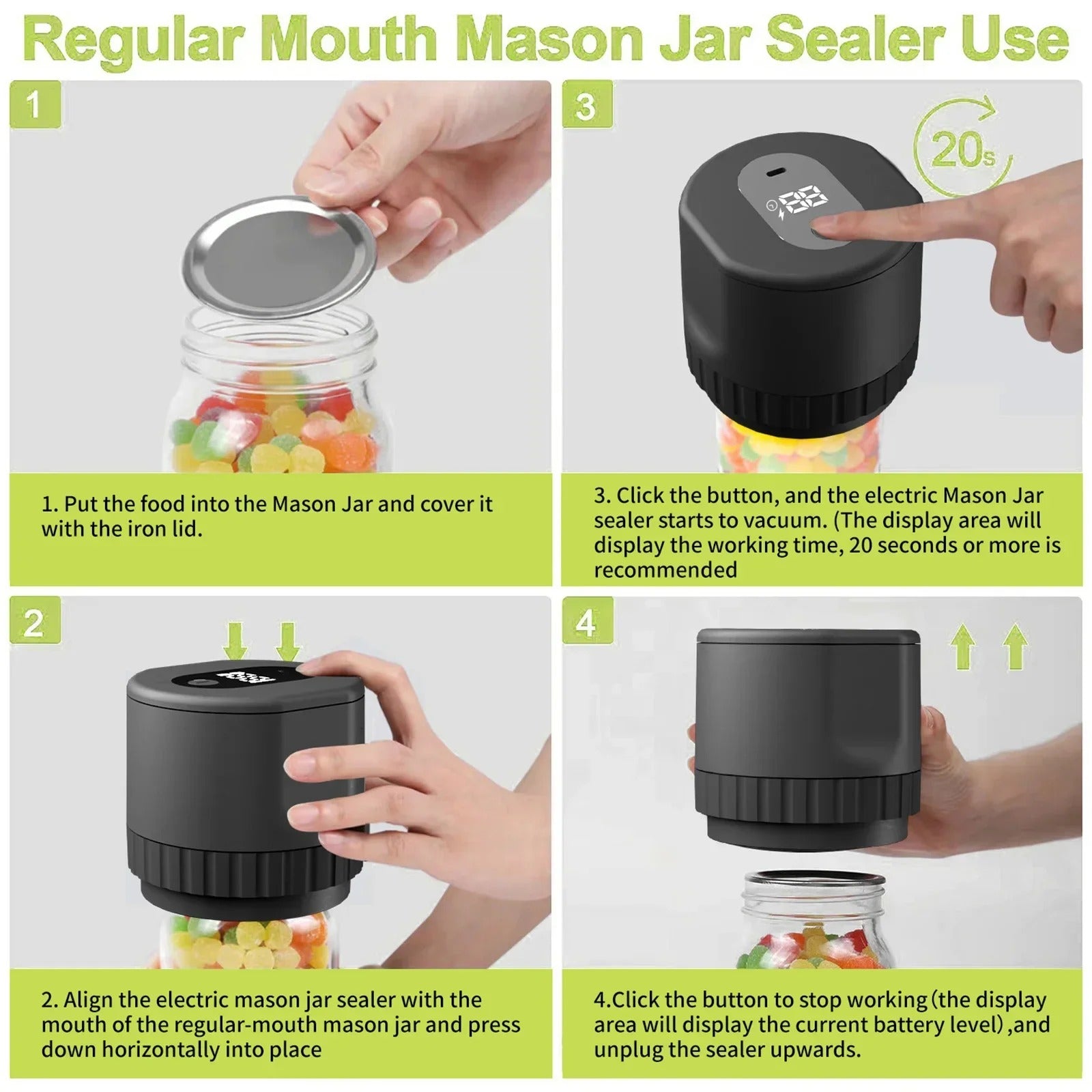 Regular Mouth Mason Jar Sealer Use

1

1. Put the food into the Mason Jar and cover it with the iron lid.

2

2. Align the electric mason jar sealer with the mouth of the regular-mouth mason jar and press down horizontally into place

3

20s

88

3. Click the button, and the electric Mason Jar sealer starts to vacuum. (The display area will display the working time, 20 seconds or more is recommended

4

4.Click the button to stop working (the display area will display the current battery level) ,and unplug the sealer upwards.